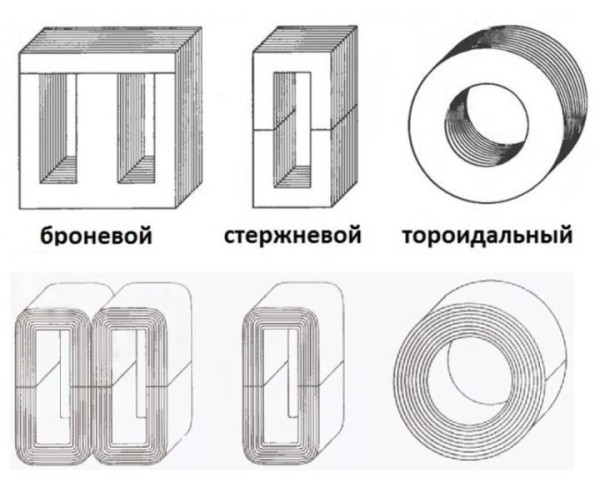 броневой стержневой тороидальный